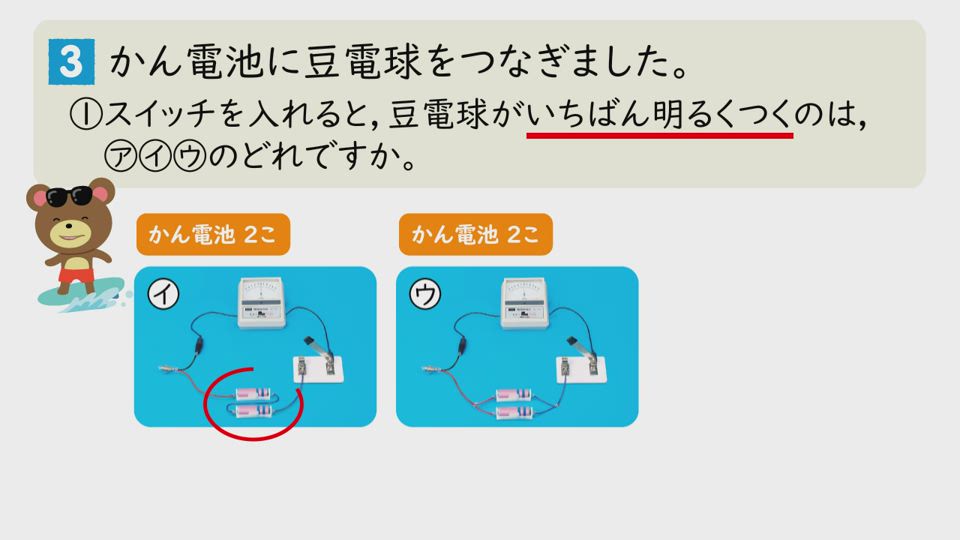 3 かん電池に豆電球をつなぎました。

①スイッチを入れると，豆電球がいちばん明るくつくのは，㋐㋑㋒のどれですか。

かん電池 2こ

㋑

かん電池 2こ

㋒