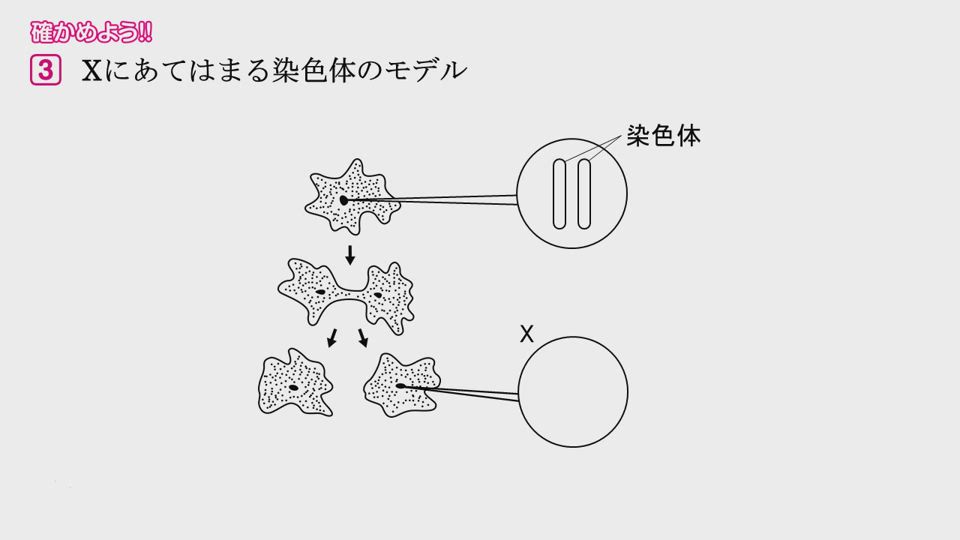 確かめよう!!

3 Xにあてはまる染色体のモデル

染色体

X